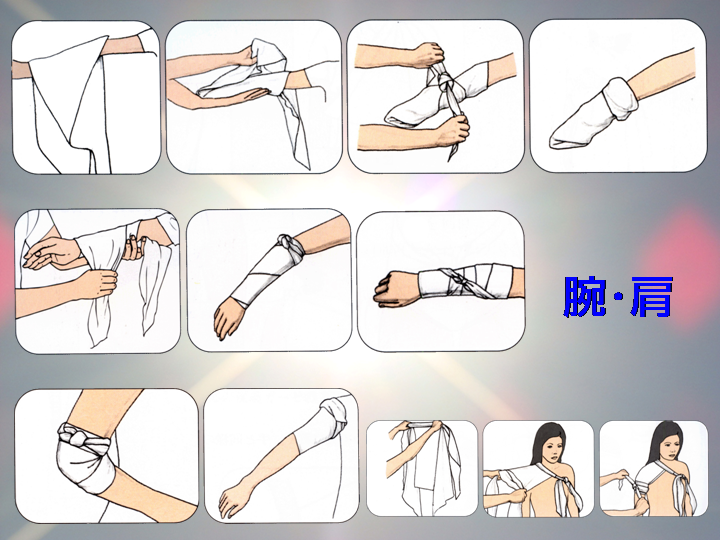 腕·肩